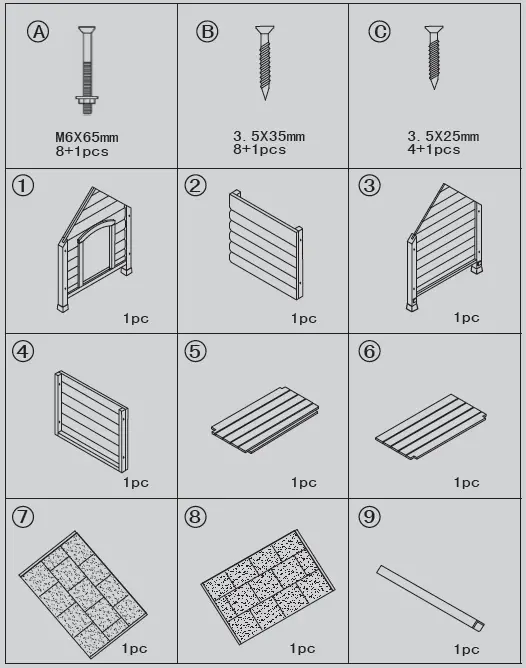 | Ⓐ M6X65mm 8+1pcs | Ⓑ 3.5X35mm 8+1pcs | Ⓒ 3.5X25mm 4+1pcs |
|---|---|---|
| ① 1pc | ② 1pc | ③ 1pc |
| ④ 1pc | ⑤ 1pc | ⑥ 1pc |
| ⑦ 1pc | ⑧ 1pc | ⑨ 1pc |