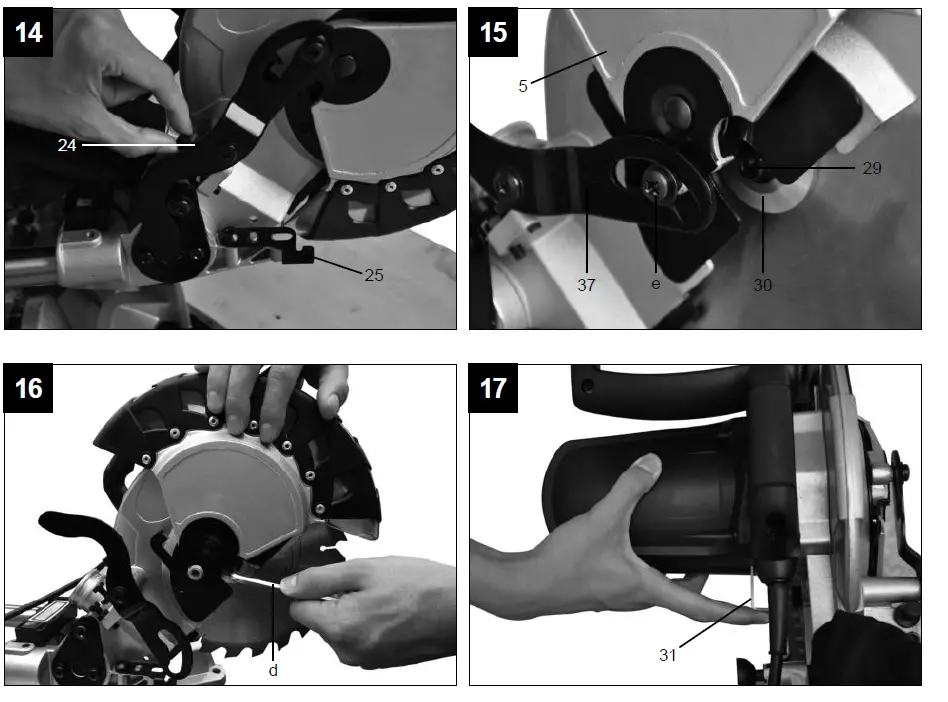 14
24
25
15
5
29
37
e
30
16
d
17
31