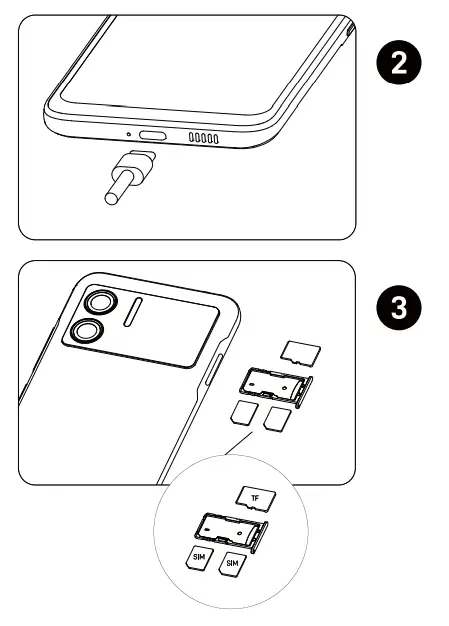 2

3

TF

SIM

SIM