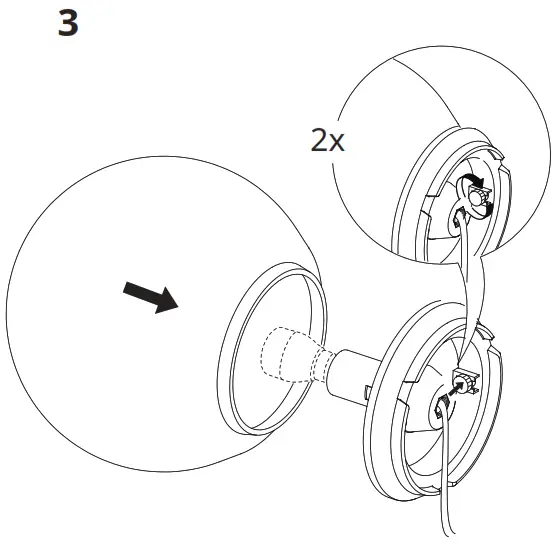 3

2x