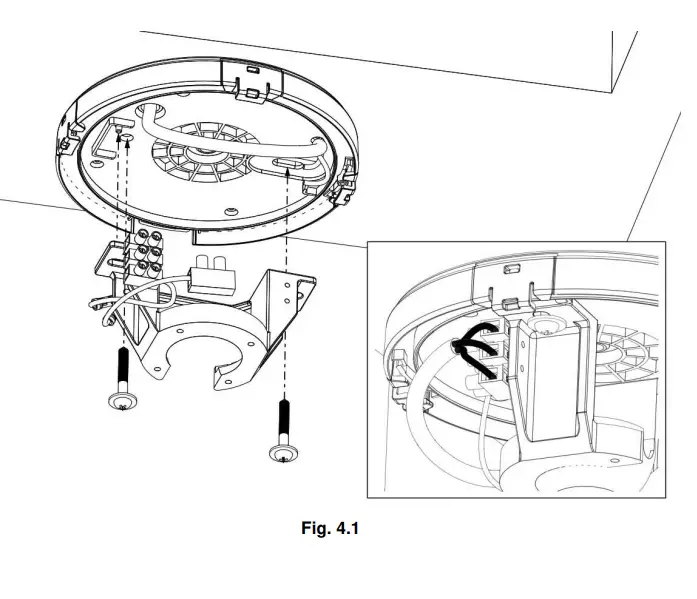 Fig. 4.1