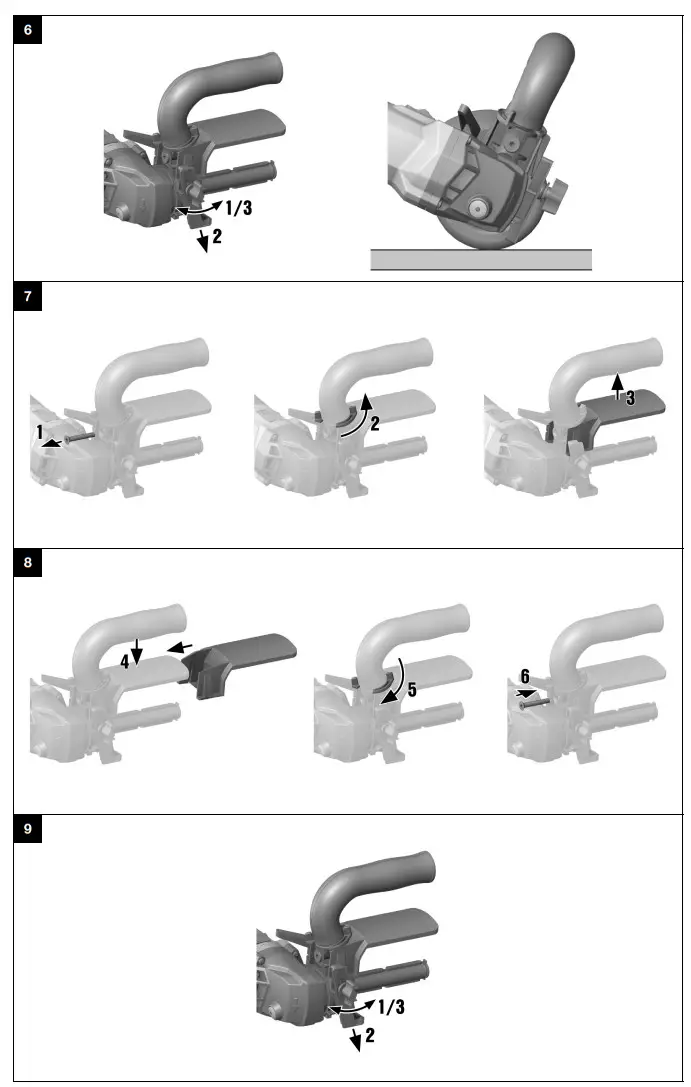 6

1/3
2

7

1
2
3

8

4
5
6

9

1/3
2