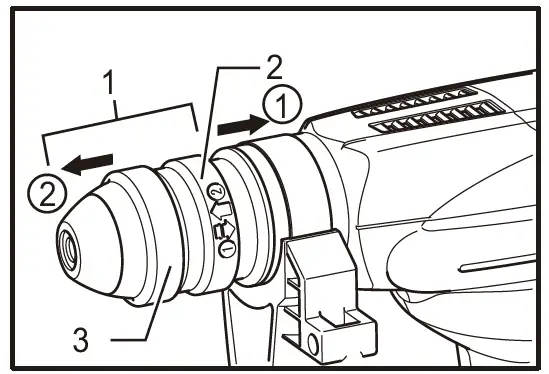 1
2
①
②
②
①
3