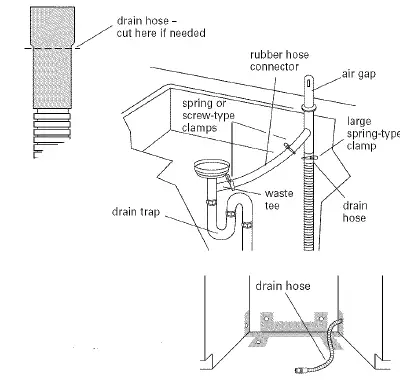 drain hose – cut here if needed

rubber hose connector

air gap

spring or screw-type clamps

large spring-type clamp

waste tee

drain hose

drain trap

drain hose