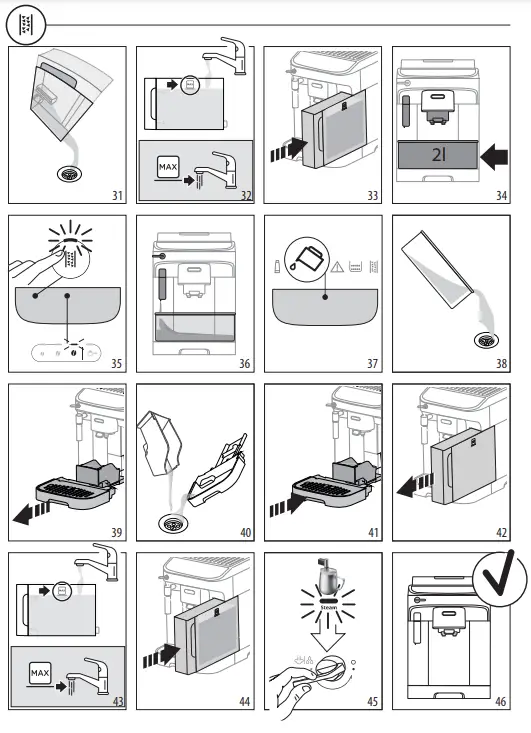 31

MAX

32

33

2l

34

35

36

37

38

39

40

41

42

MAX

43

44

Steam

45

46