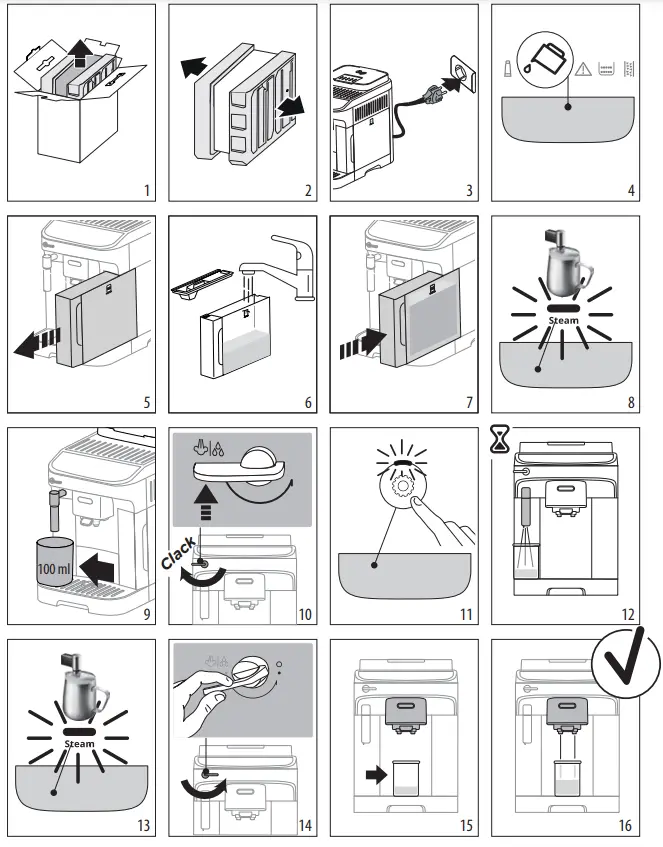 1

2

3

4

5

6

7

Steam

8

100 ml

9

Clack

10

11

12

Steam

13

14

15

16