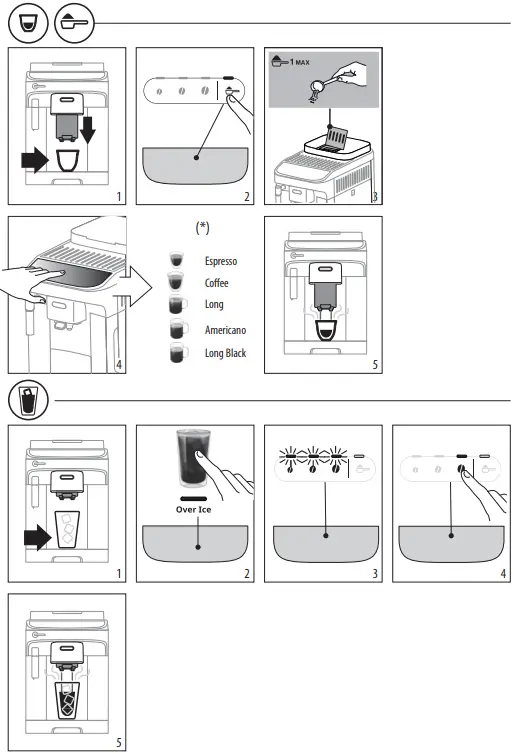 1

2

1 MAX

3

4

(*)

Espresso

Coffee

Long

Americano

Long Black

5

1

Over Ice

2

3

4

5