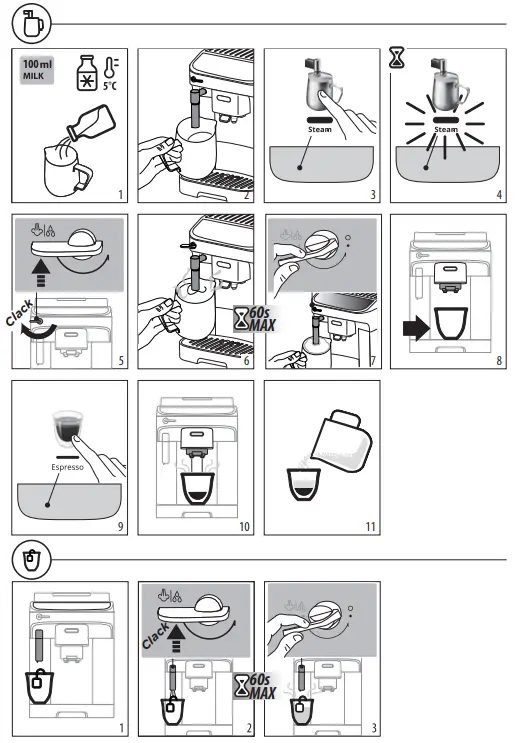 100 ml
MILK

5°C

1

2

Steam

3

Steam

4

Clack

5

60s
MAX

6

7

8

Espresso

9

10

11

1

Clack

60s
MAX

2

3