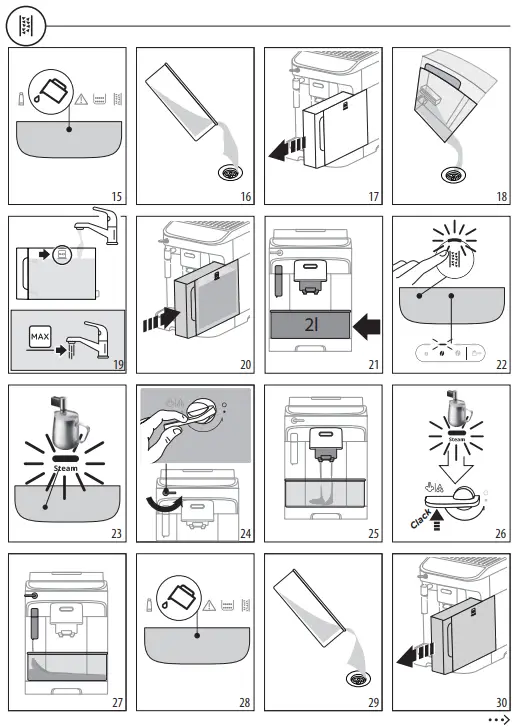 15

16

17

18

MAX

19

20

2l

21

22

Steam

23

24

25

Steam

Clack

26

27

28

29

30