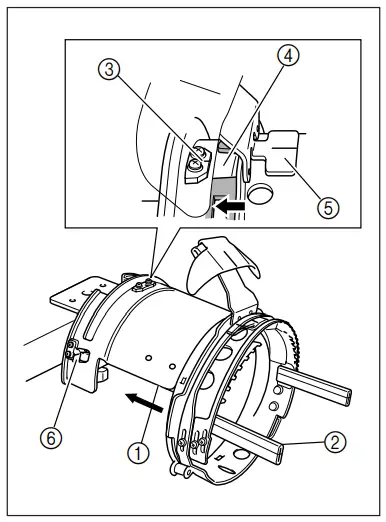 ③
④
⑤
⑥
①
②