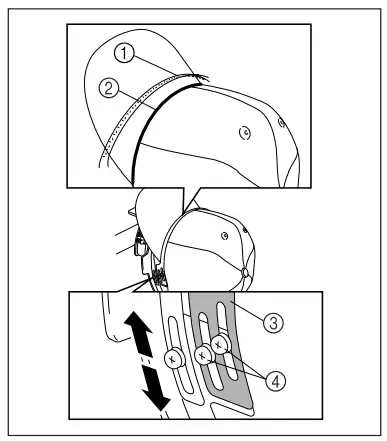 ①
②
③
④