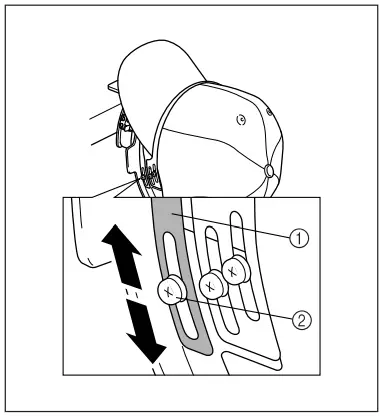 ①
②