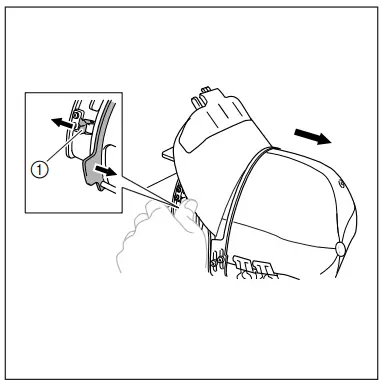 ①