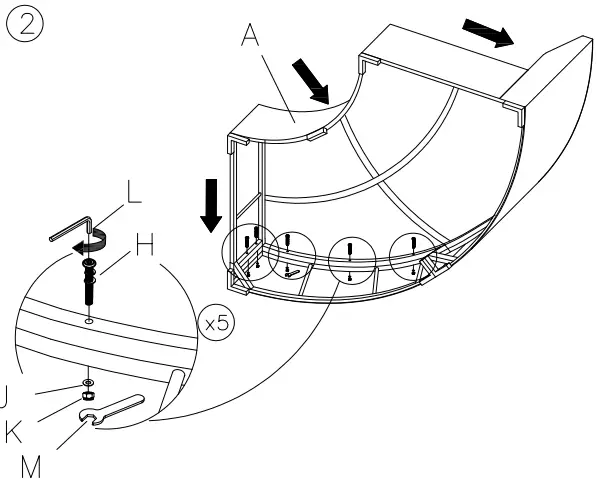 ②
A
L
H
x5
J
K
M