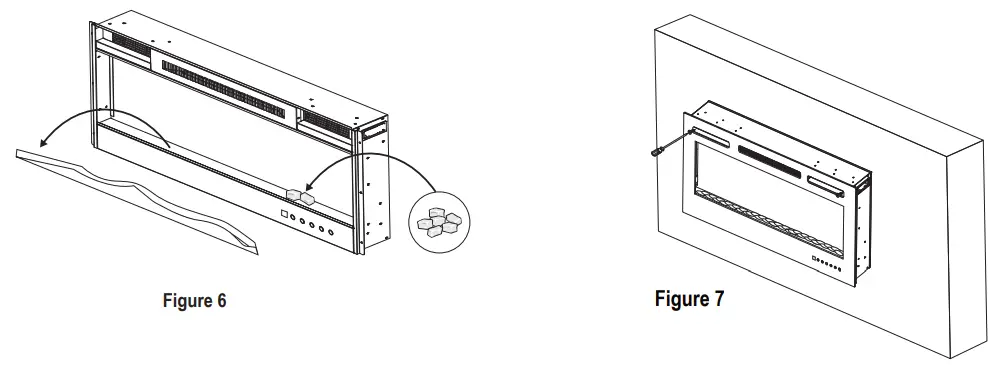 Figure 6

Figure 7