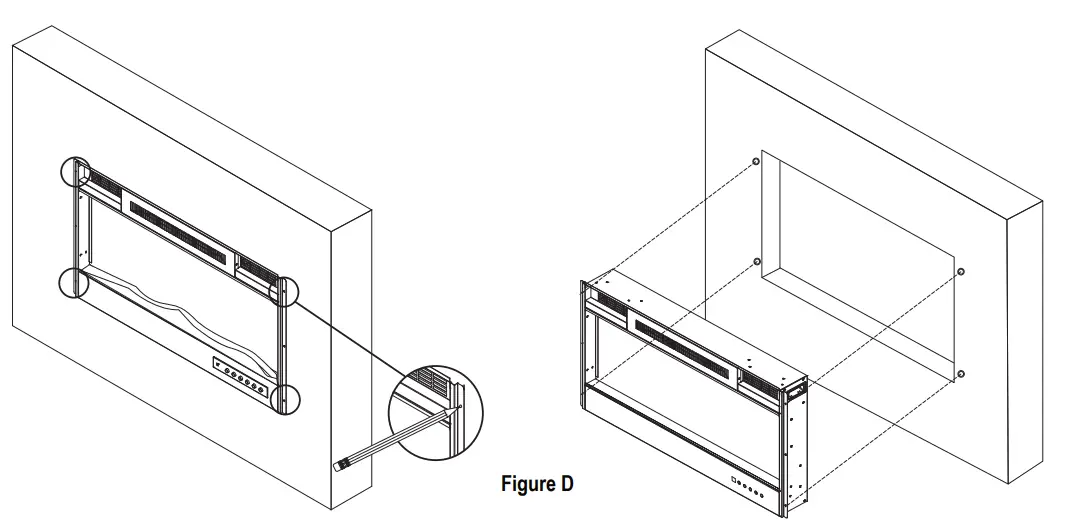 Figure D