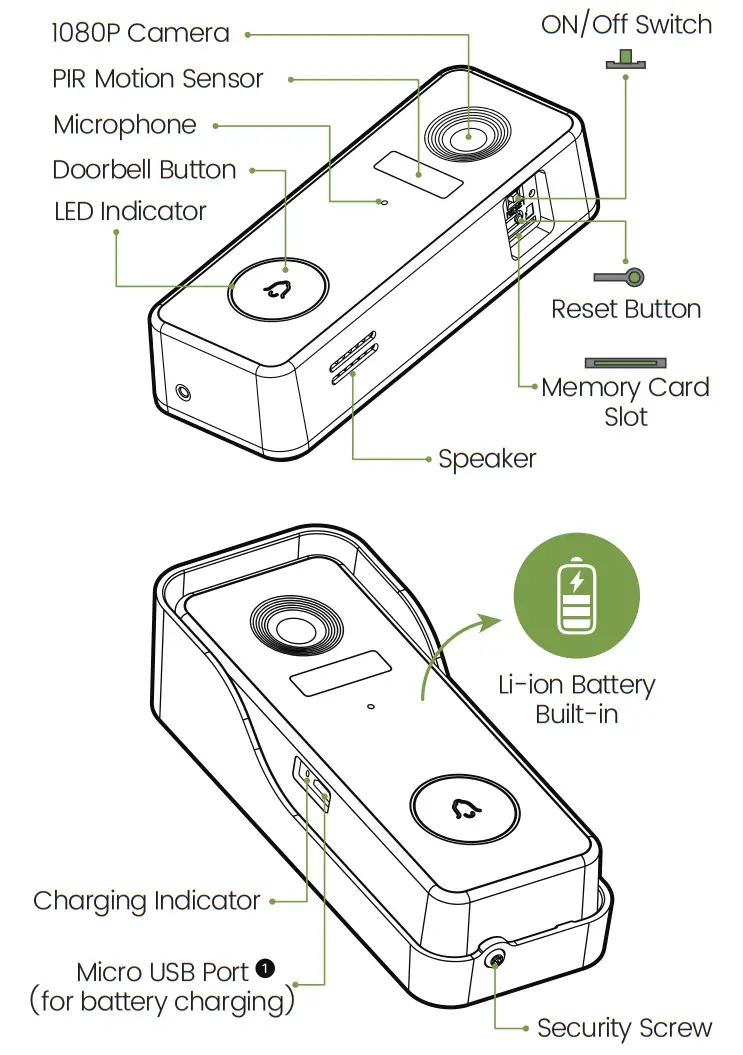 1080P Camera
PIR Motion Sensor
Microphone
Doorbell Button
LED Indicator

ON/Off Switch

Reset Button

Memory Card Slot

Speaker

Li-ion Battery Built-in

Charging Indicator

Micro USB Port ❶
(for battery charging)

Security Screw