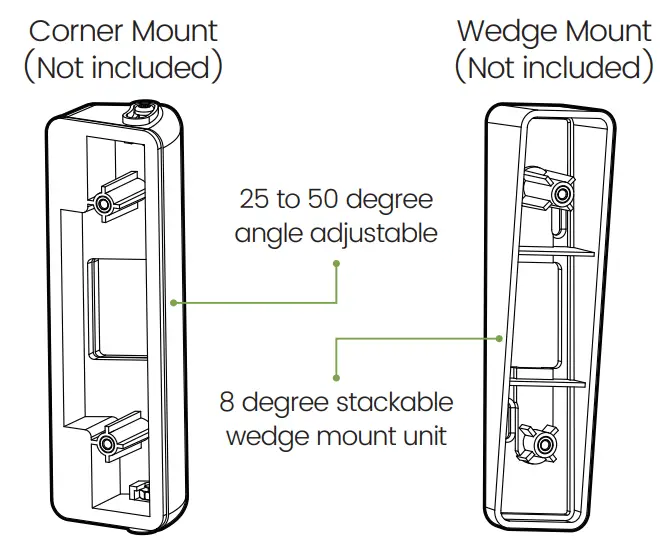 Corner Mount
(Not included)

Wedge Mount
(Not included)

25 to 50 degree angle adjustable

8 degree stackable wedge mount unit