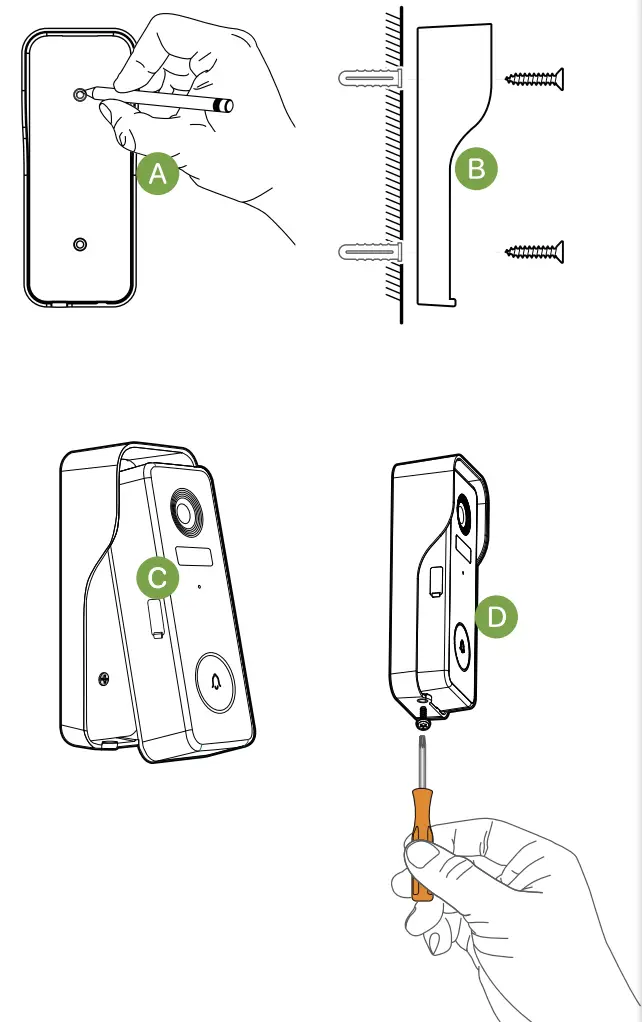 A

B

C

D