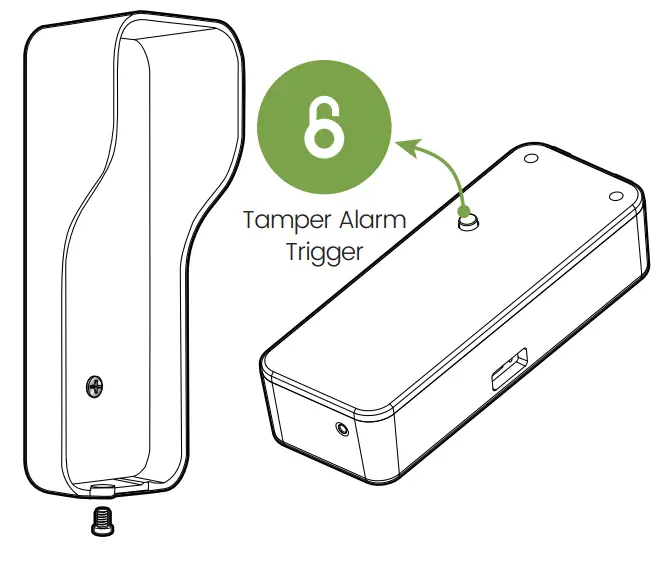 Tamper Alarm Trigger