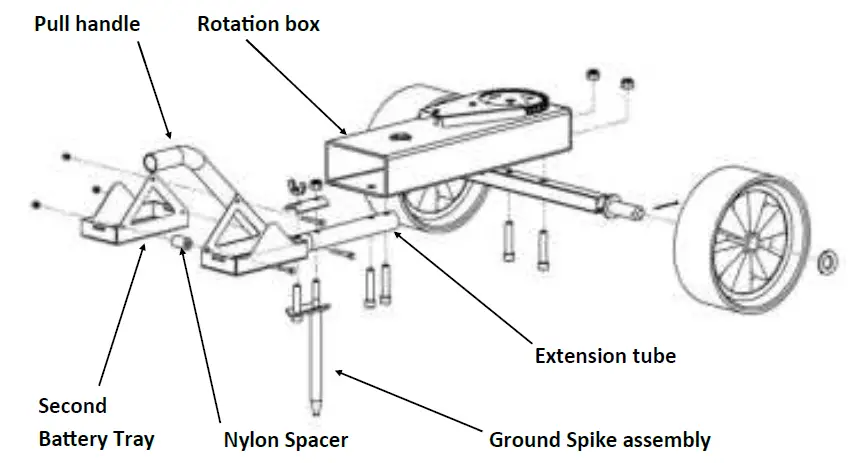 Pull handle

Rotation box

Extension tube

Second Battery Tray

Nylon Spacer

Ground Spike assembly