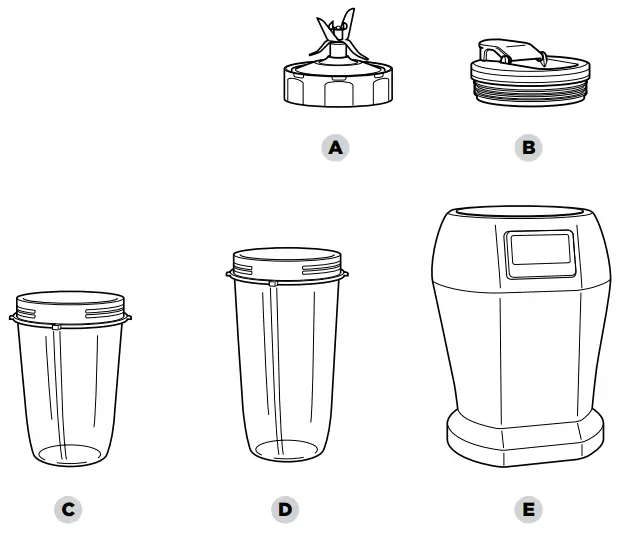 A

B

C

D

E