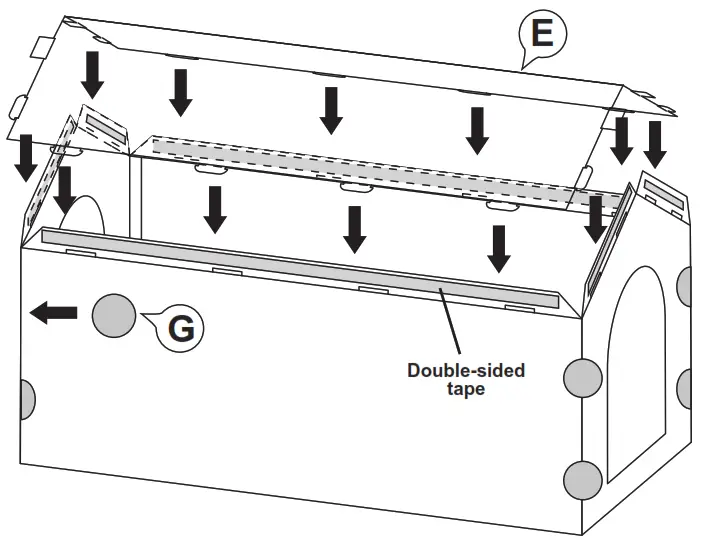 E

G

Double-sided tape