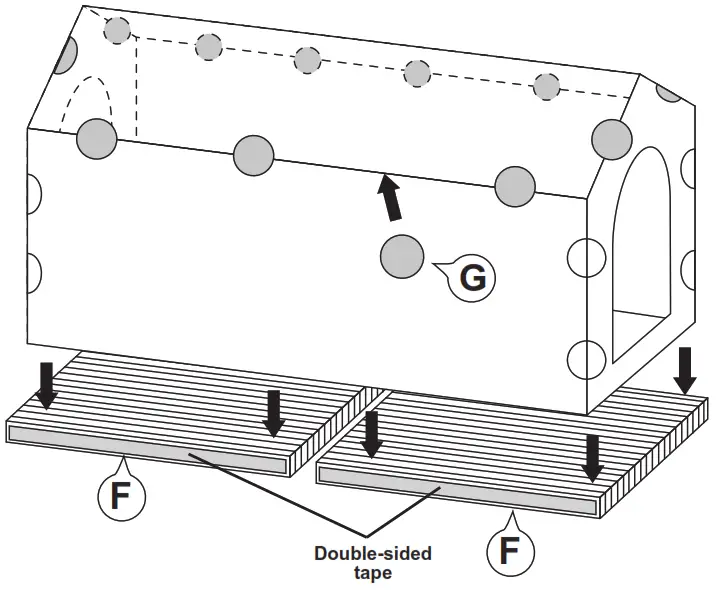 G

F

Double-sided tape

F