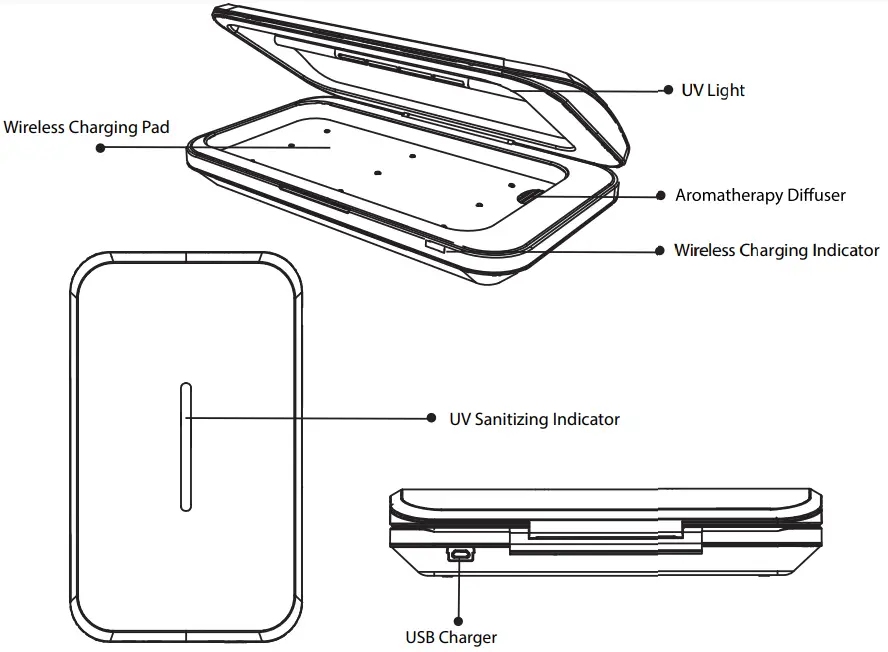 UV Light

Wireless Charging Pad

Aromatherapy Diffuser

Wireless Charging Indicator

UV Sanitizing Indicator

USB Charger