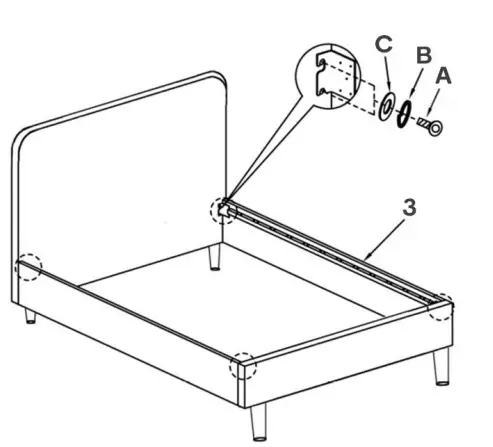 C
B
A
3