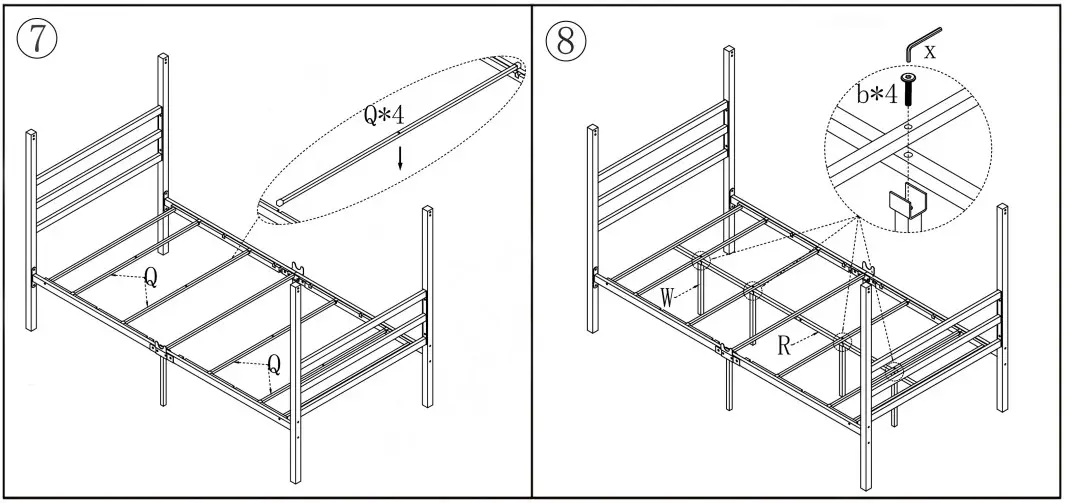 ⑦

Q*4

Q

Q

⑧

x

b*4

W

R