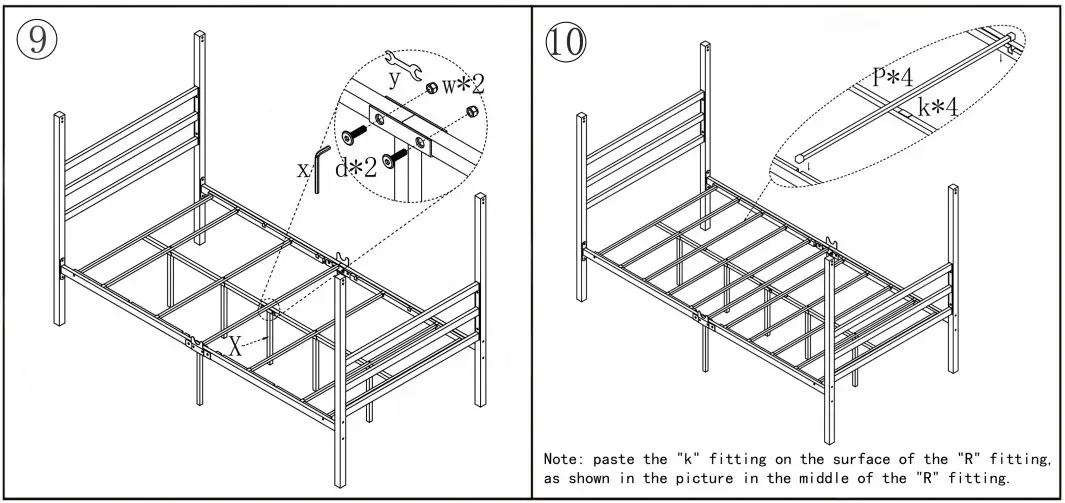 ⑨

y

w*2

x

d*2

X

⑩

P*4

k*4

Note: paste the "k" fitting on the surface of the "R" fitting, as shown in the picture in the middle of the "R" fitting.