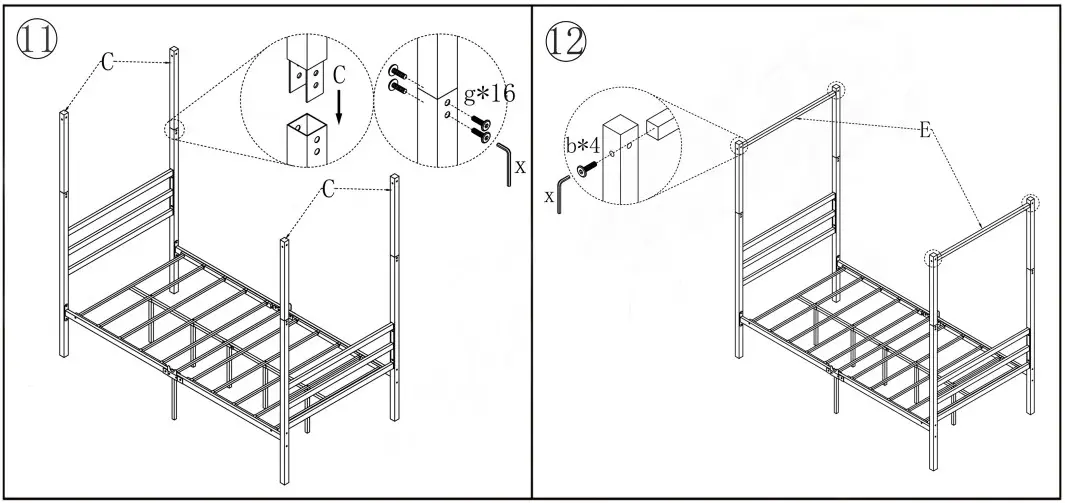 ⑪
C
C
g*16
x
C

⑫
b*4
x
E