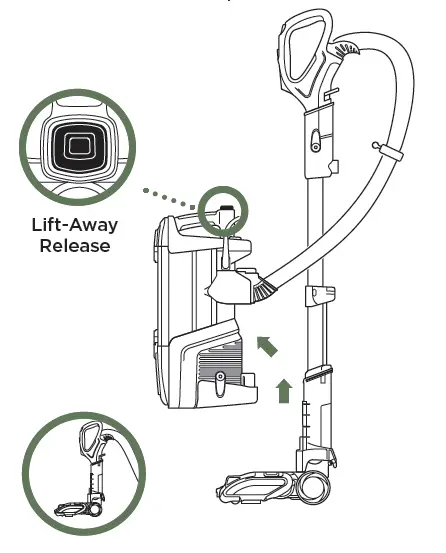 Lift-Away Release