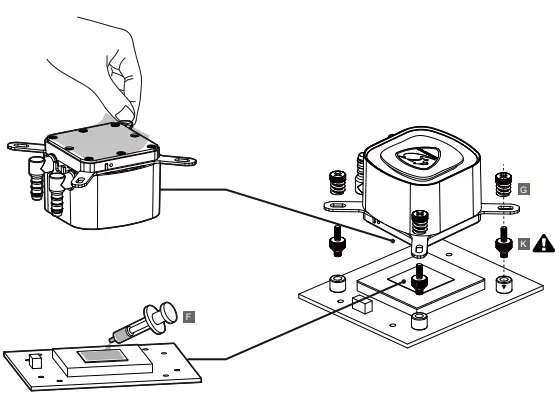 G

K

F