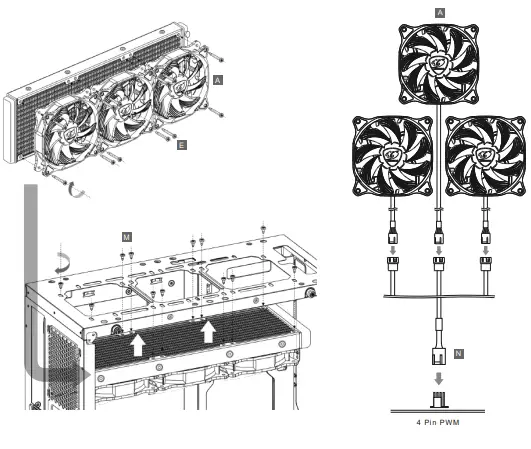 A

E

M

A

N

4 Pin PWM