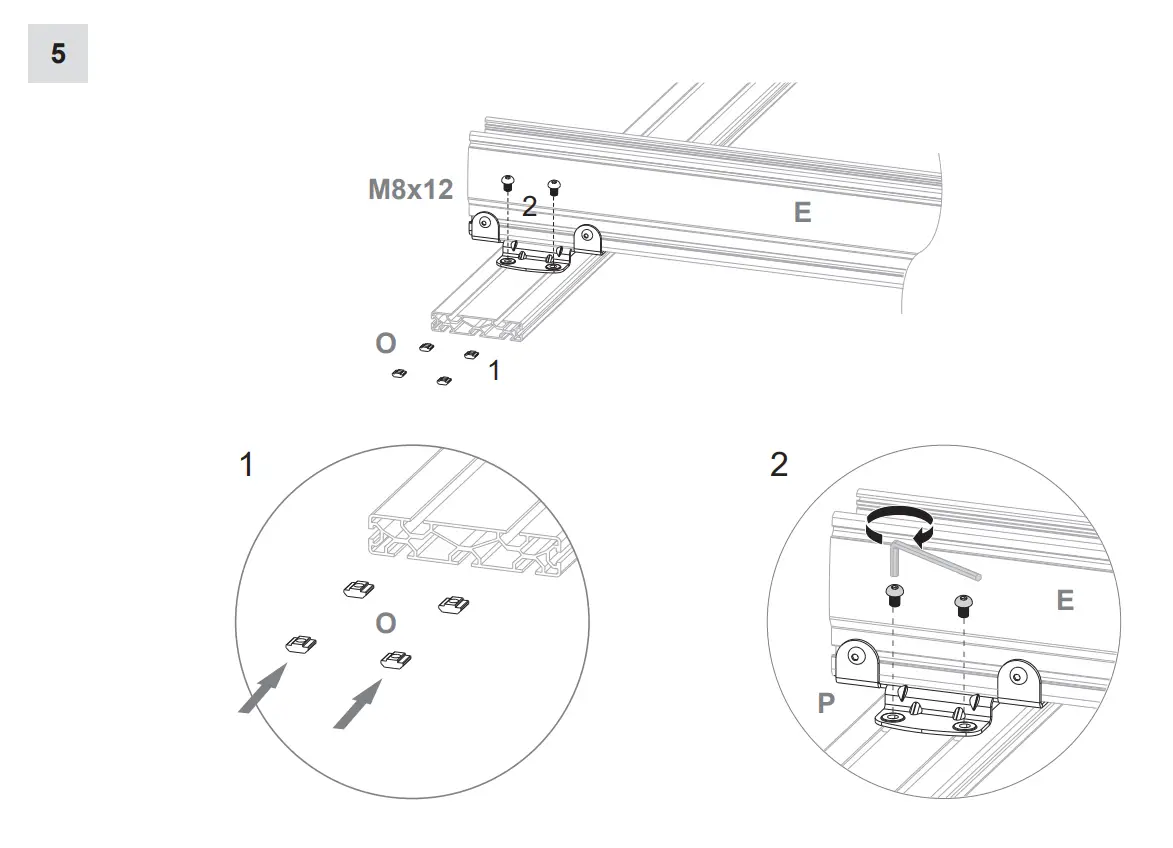 5

M8x12
2
E
O
1

1
O

2
E
P