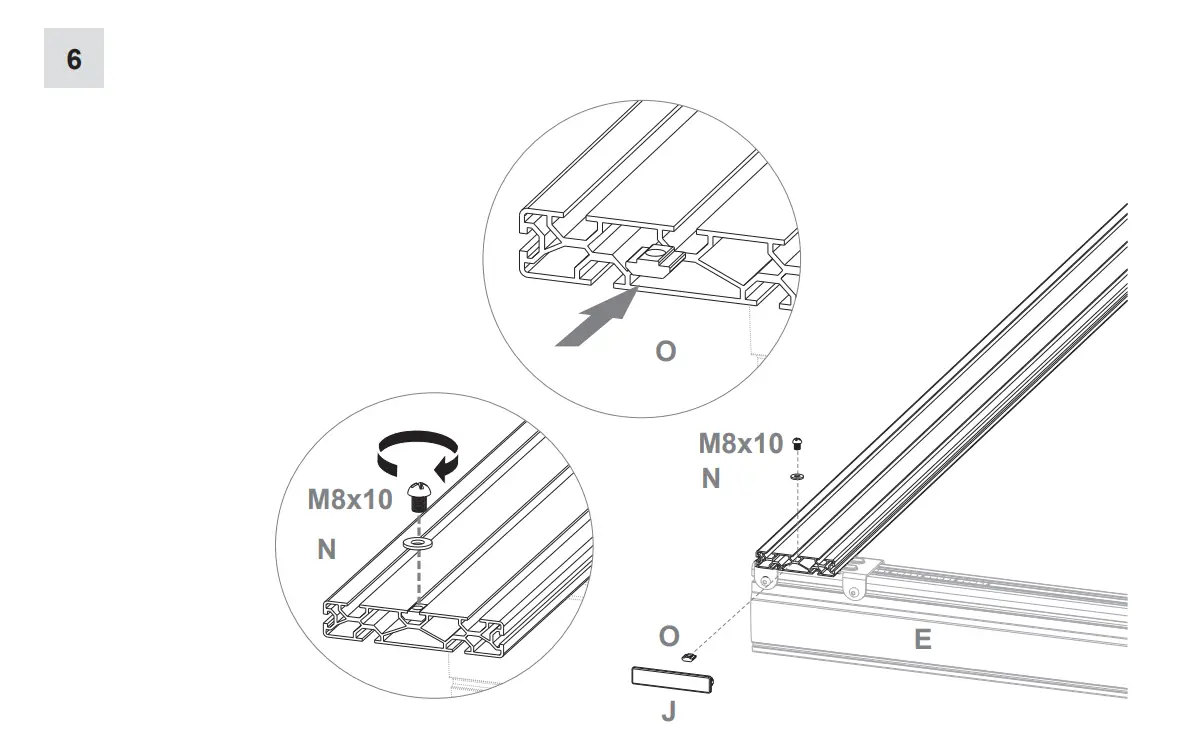 6

O

M8x10

N

M8x10

N

O

E

J