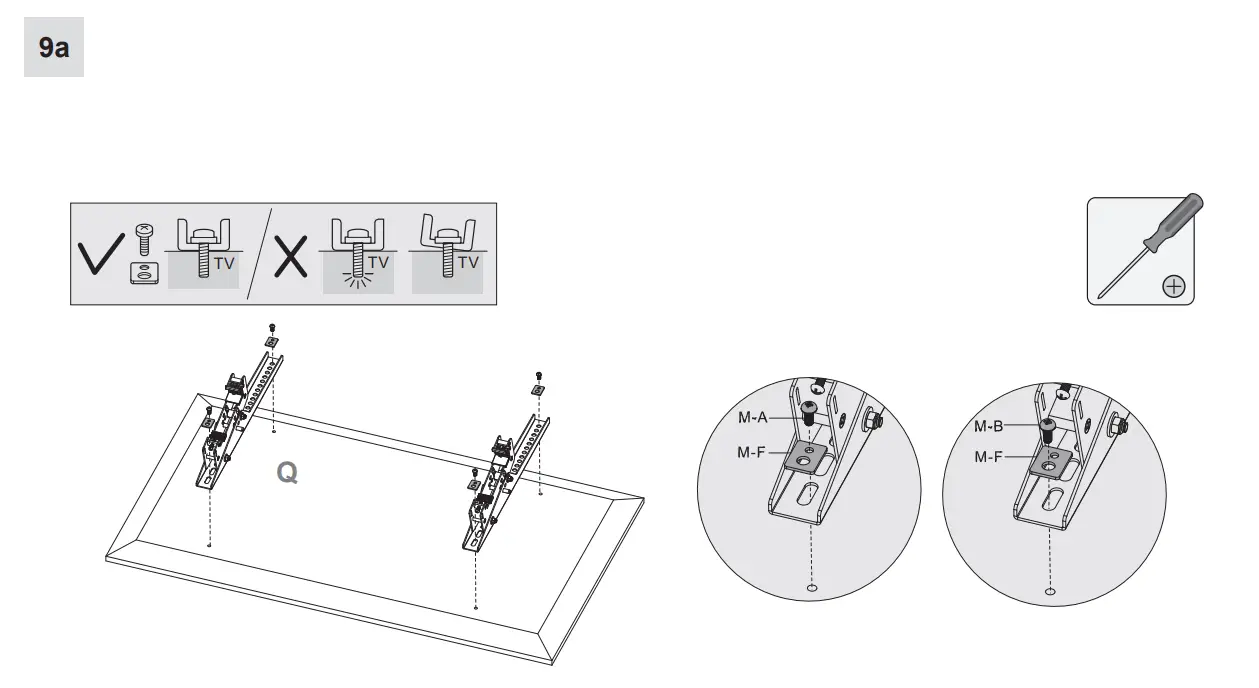 9a

TV TV TV

Q

M-A
M-F

M-B
M-F