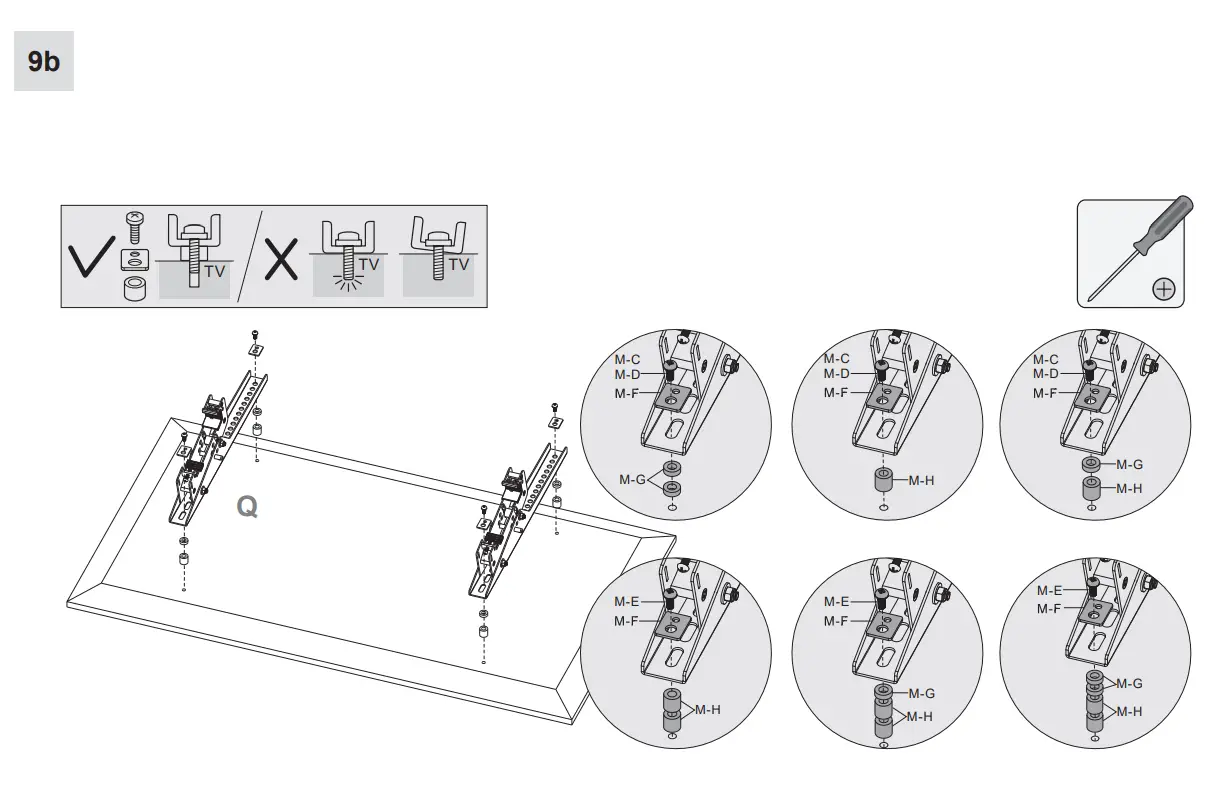 9b

TV

TV

TV

Q

M-C
M-D
M-F
M-G

M-C
M-D
M-F
M-H

M-C
M-D
M-F
M-G
M-H

M-E
M-F
M-H

M-E
M-F
M-G
M-H

M-E
M-F
M-G
M-H