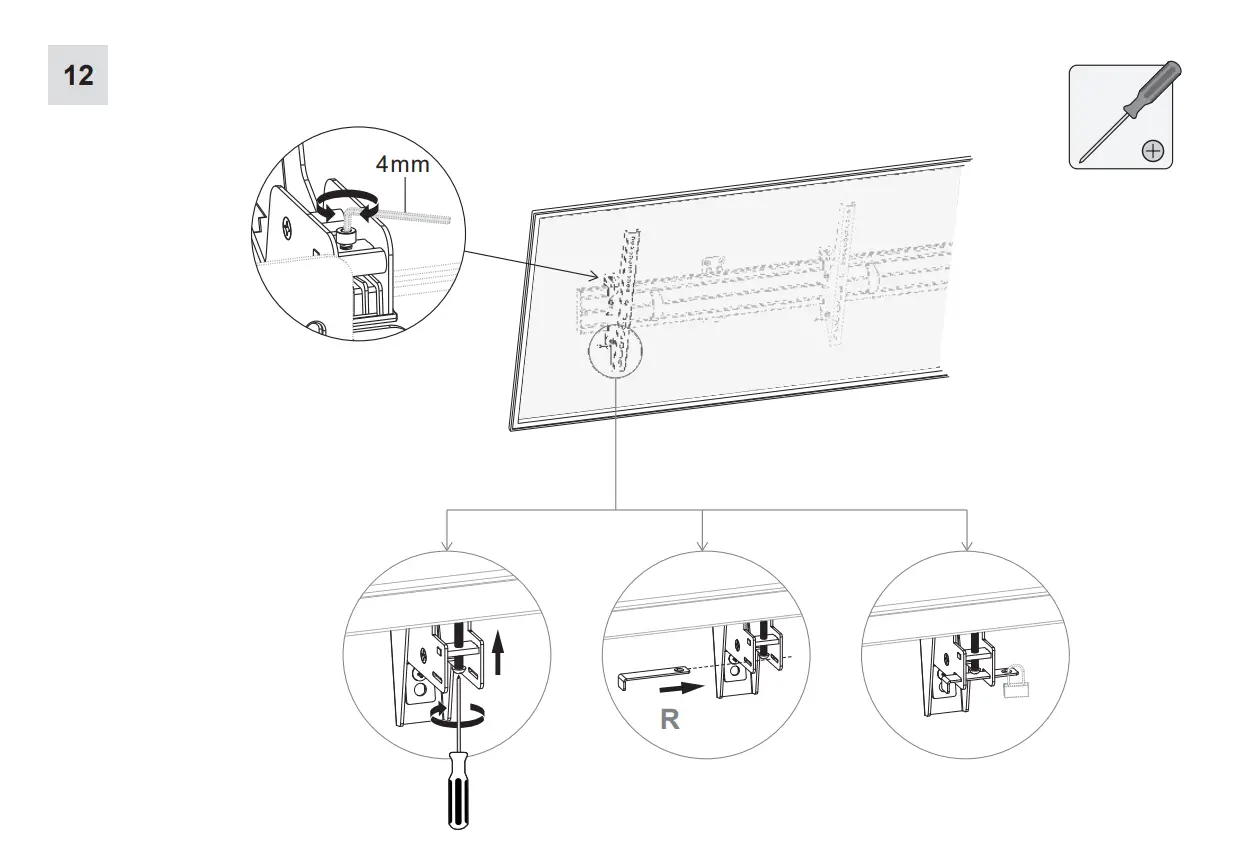 12

4mm

R