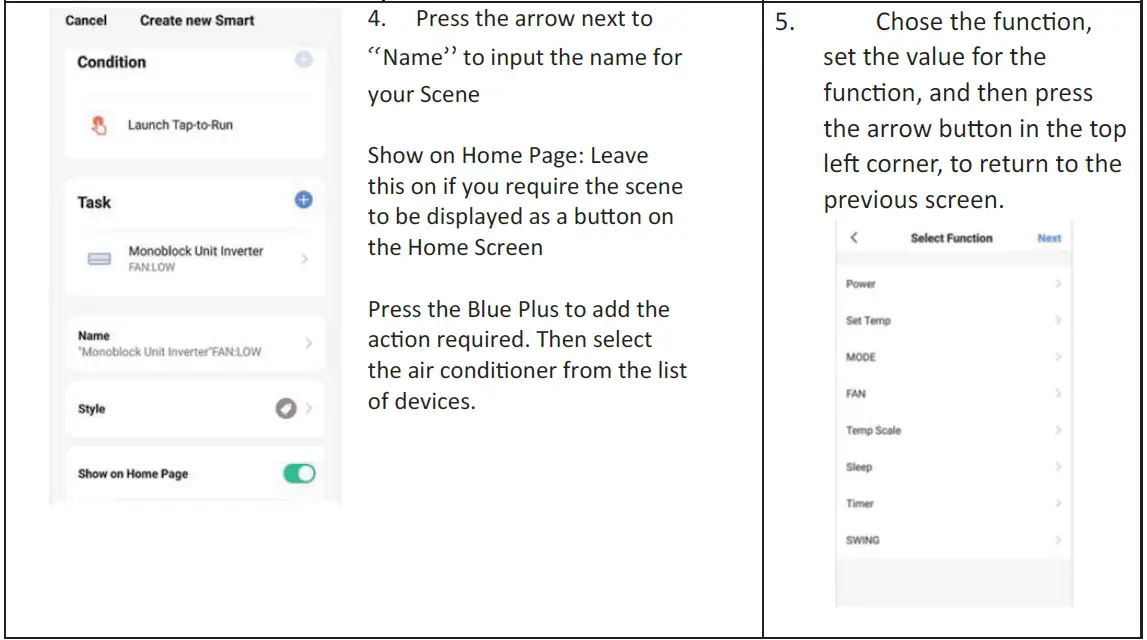 Cancel Create new Smart

Condition

Launch Tap-to-Run

Task

Monoblock Unit Inverter
FAN:LOW

Name
"Monoblock Unit Inverter"FAN:LOW

Style

Show on Home Page

4. Press the arrow next to ‘‘Name’’ to input the name for your Scene

Show on Home Page: Leave this on if you require the scene to be displayed as a button on the Home Screen

Press the Blue Plus to add the action required. Then select the air conditioner from the list of devices.

5. Chose the function, set the value for the function, and then press the arrow button in the top left corner, to return to the previous screen.

Select Function Next

Power

Set Temp

MODE

FAN

Temp Scale

Sleep

Timer

SWING