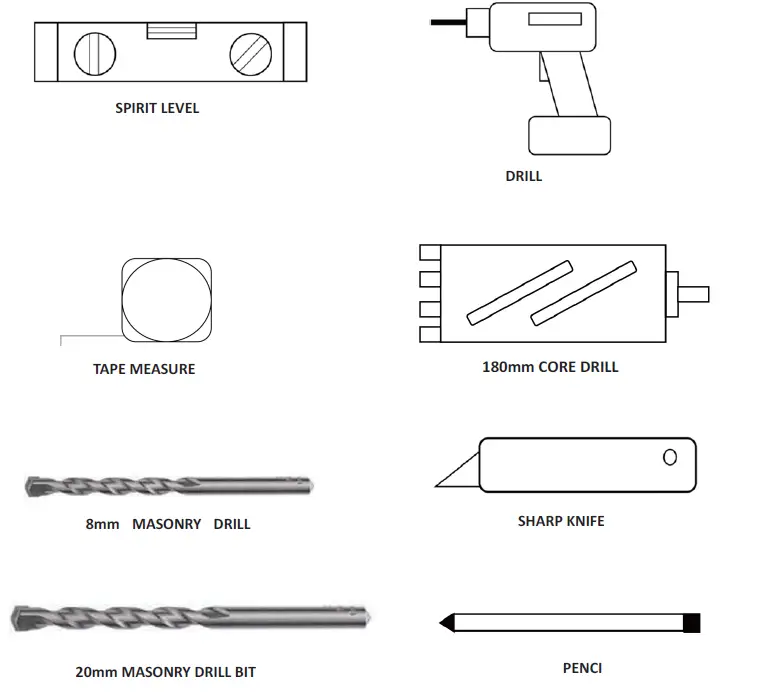 SPIRIT LEVEL

DRILL

TAPE MEASURE

180mm CORE DRILL

8mm MASONRY DRILL

SHARP KNIFE

20mm MASONRY DRILL BIT

PENCI