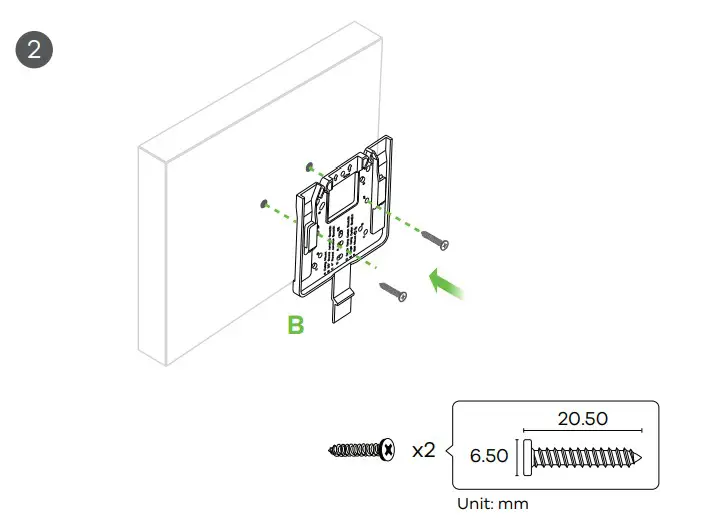 2

B

x2

20.50

6.50

Unit: mm