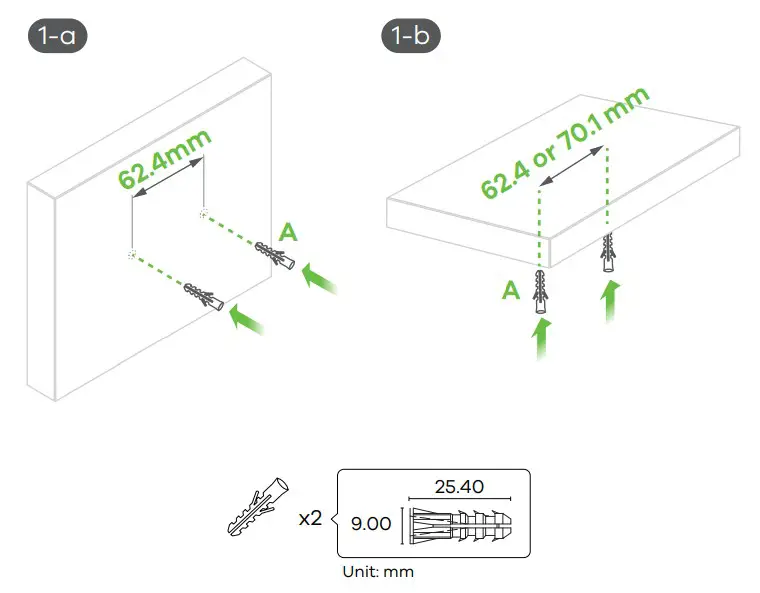 1-a

62.4mm

A

1-b

62.4 or 70.1 mm

A

x2

25.40

9.00

Unit: mm