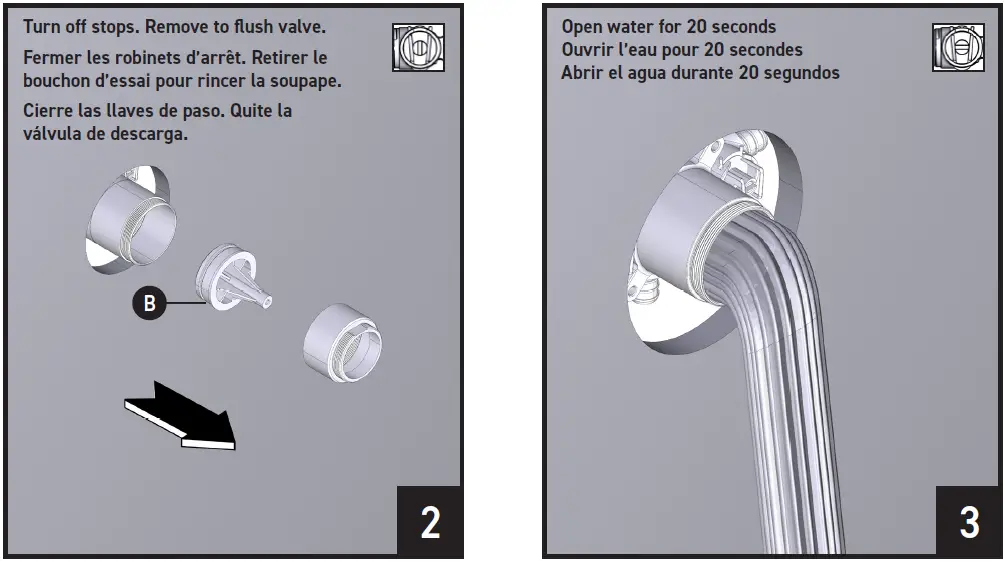 Turn off stops. Remove to flush valve.

Fermer les robinets d'arrêt. Retirer le bouchon d'essai pour rincer la soupape.

Cierre las llaves de paso. Quite la válvula de descarga.

B

2

Open water for 20 seconds
Ouvrir l'eau pour 20 secondes
Abrir el agua durante 20 segundos

3