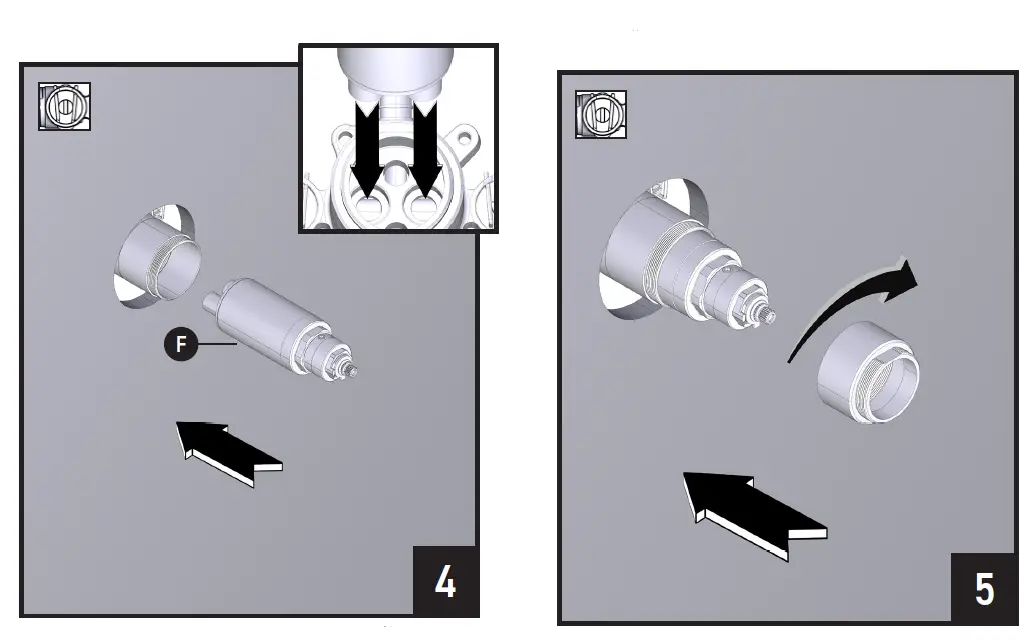 F

4

5