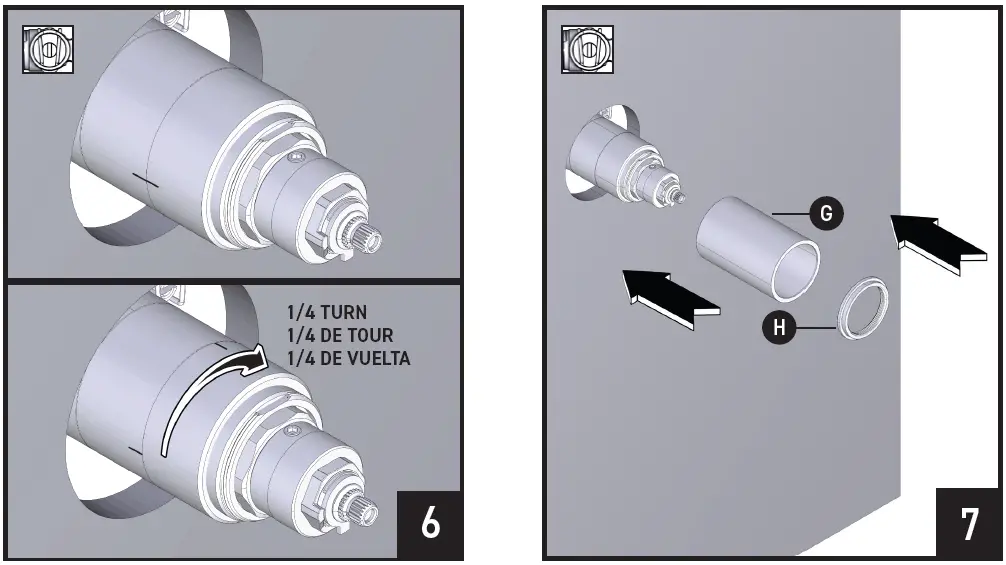 1/4 TURN
1/4 DE TOUR
1/4 DE VUELTA

6

G

H

7