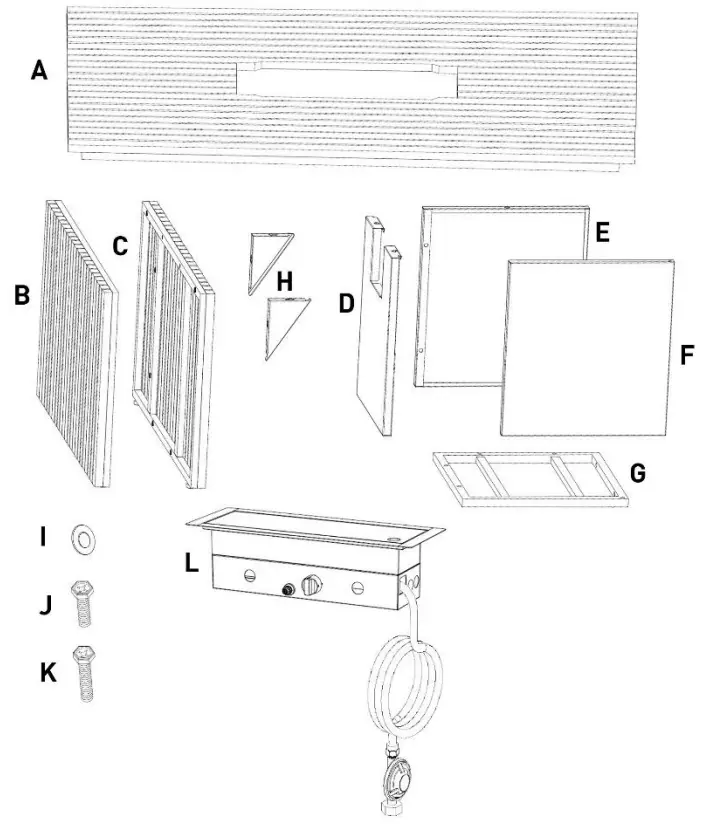 A

B
C
H
D
E
F
G

I
J
K
L