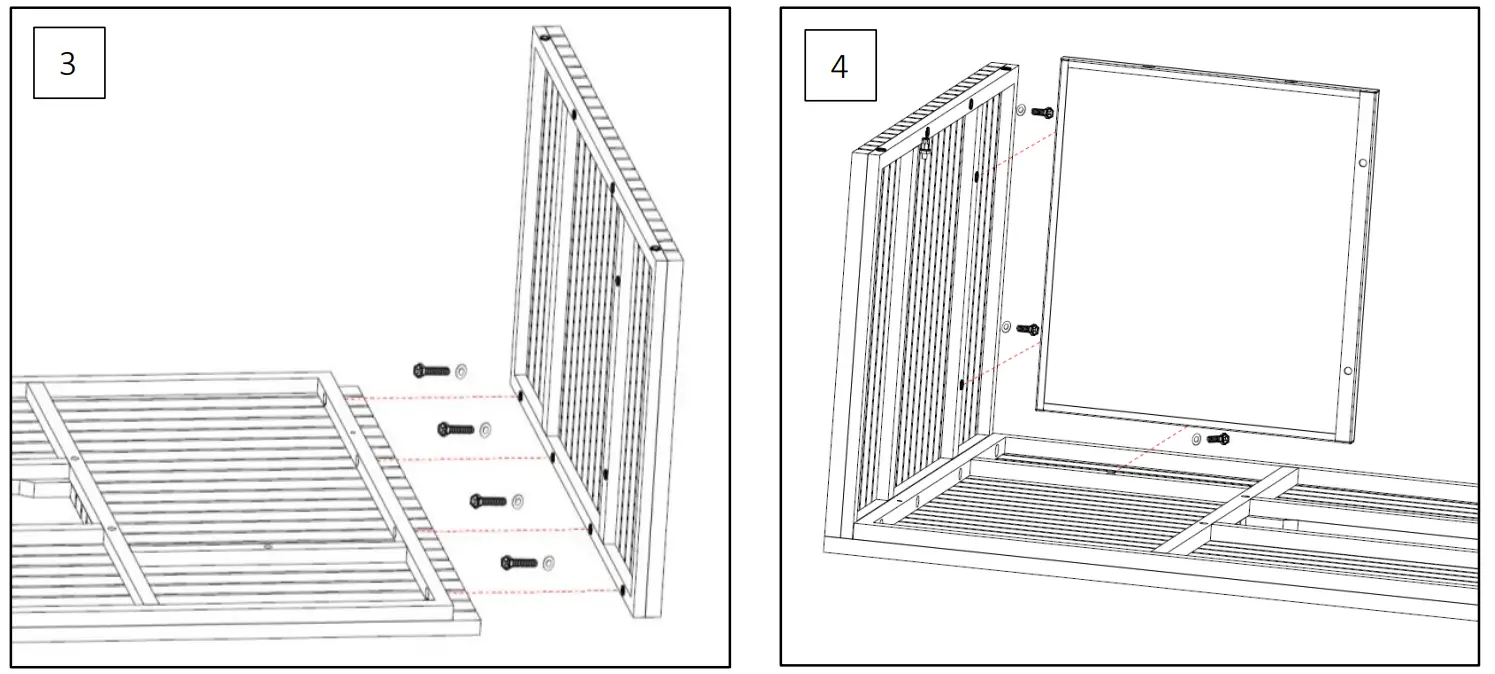 3

4